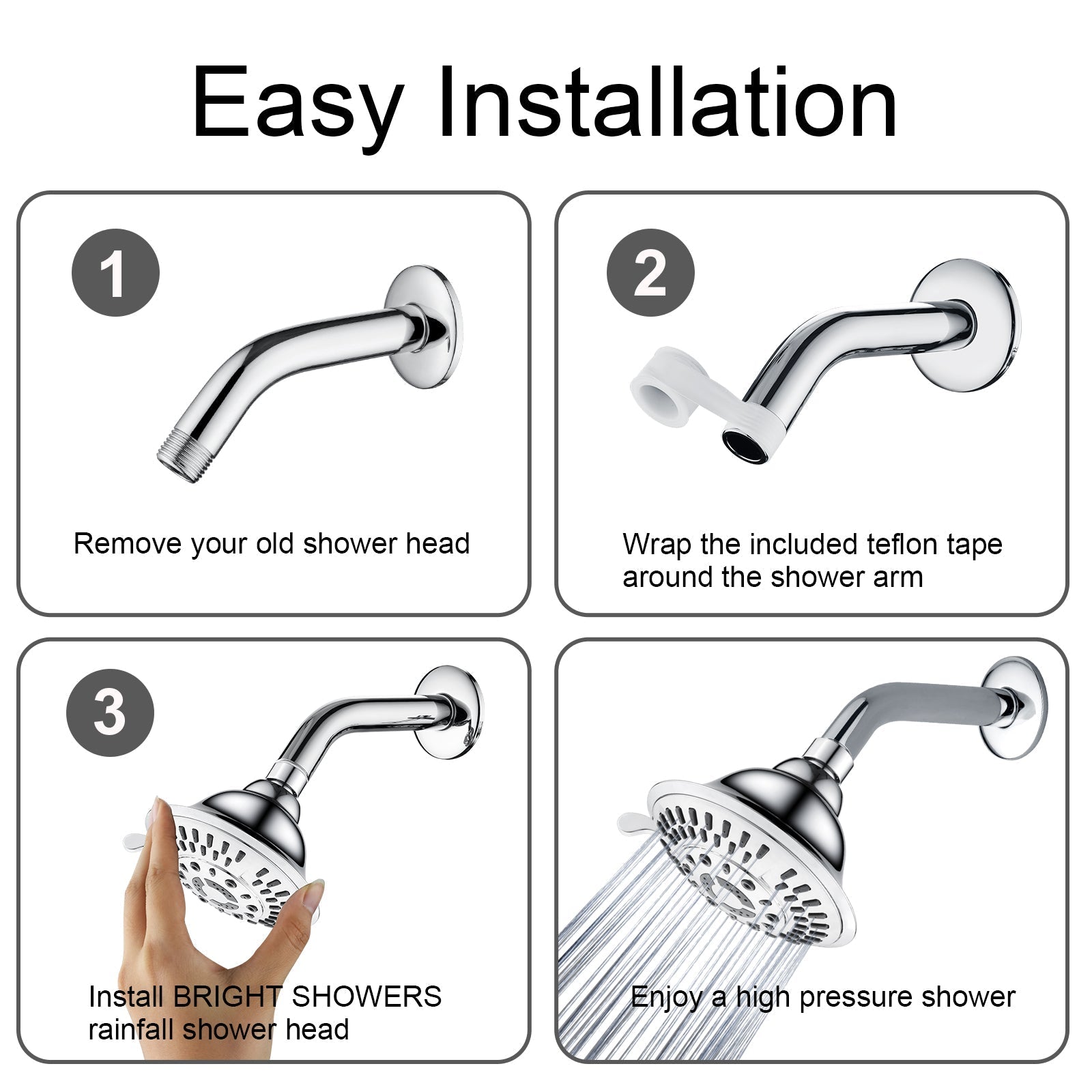 Easy Installation

1

Remove your old shower head

2

Wrap the included teflon tape around the shower arm

3

Install BRIGHT SHOWERS rainfall shower head

Enjoy a high pressure shower