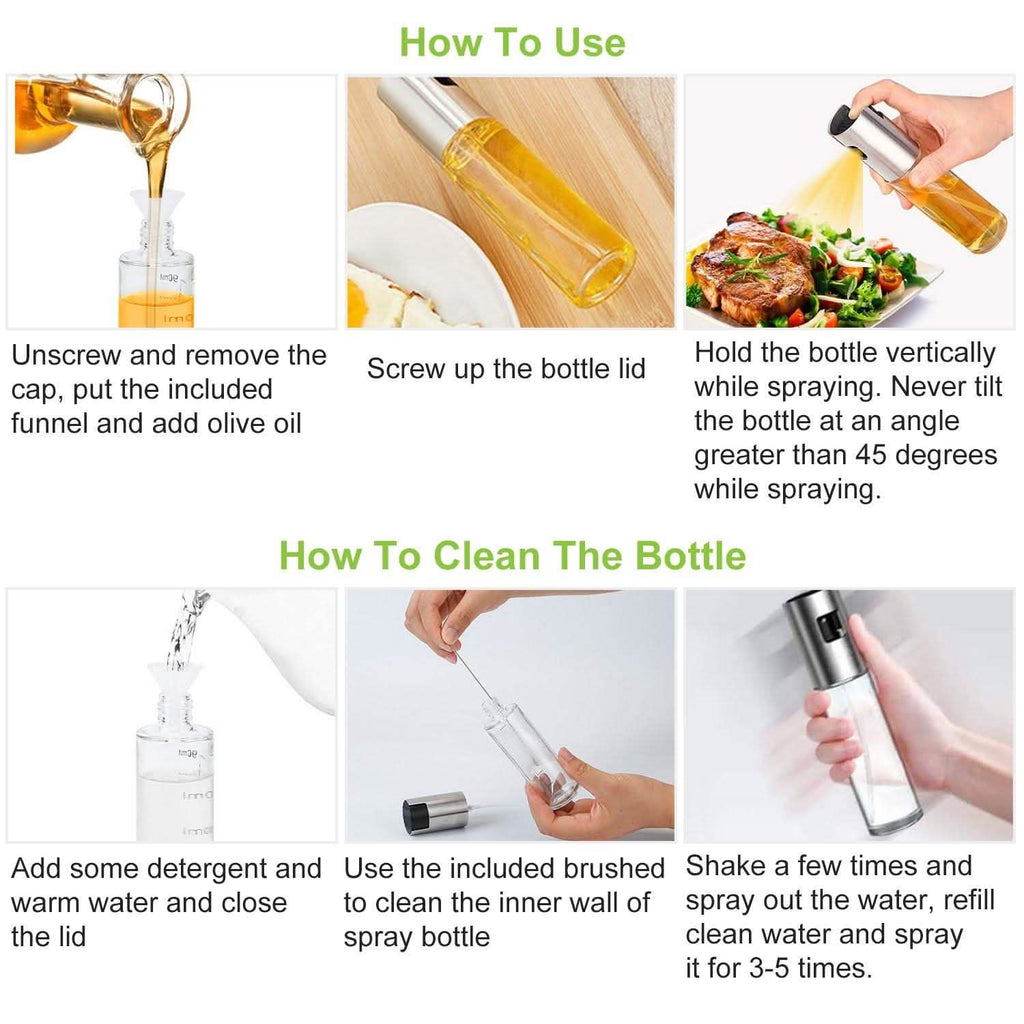 How To Use

Unscrew and remove the cap, put the included funnel and add olive oil

Screw up the bottle lid

Hold the bottle vertically while spraying. Never tilt the bottle at an angle greater than 45 degrees while spraying.

How To Clean The Bottle

Add some detergent and warm water and close the lid

Use the included brushed to clean the inner wall of spray bottle

Shake a few times and spray out the water, refill clean water and spray it for 3-5 times.