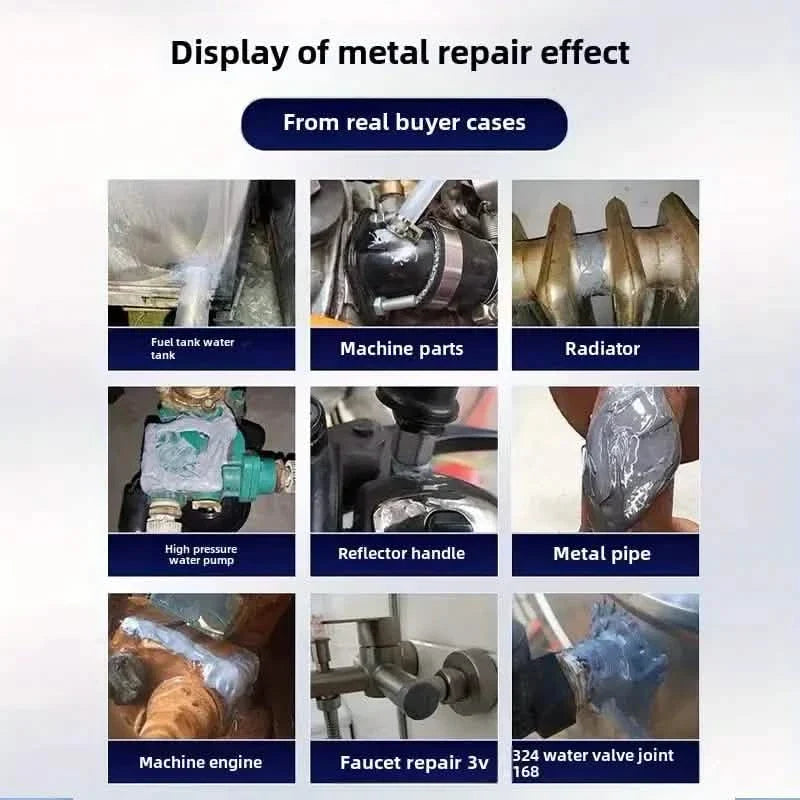 Display of metal repair effect

From real buyer cases

Fuel tank water tank

Machine parts

Radiator

High pressure water pump

Reflector handle

Metal pipe

Machine engine

Faucet repair 3v

324 water valve joint 168